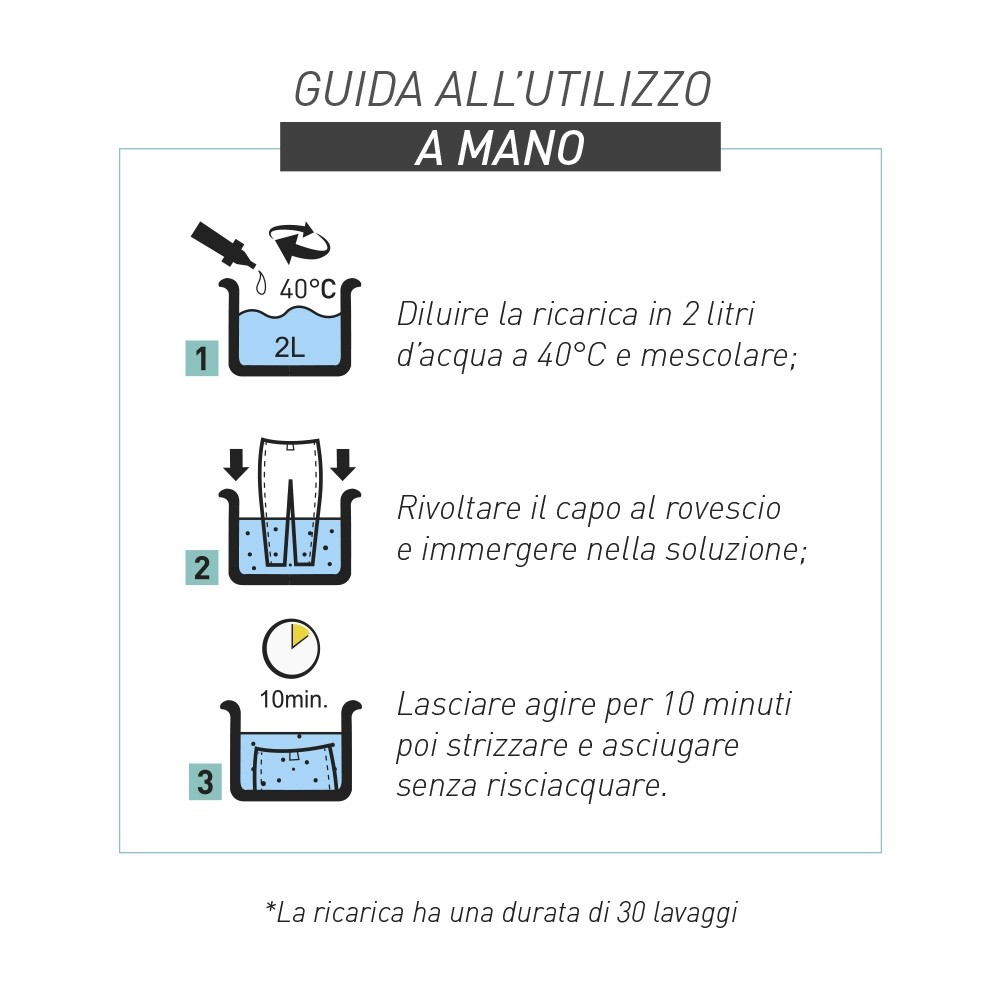 GUIDA ALL'UTILIZZO

A MANO

40°C

2L

1

Diluire la ricarica in 2 litri d'acqua a 40°C e mescolare;

2

Rivoltare il capo al rovescio e immergere nella soluzione;

10min.

3

Lasciare agire per 10 minuti poi strizzare e asciugare senza risciacquare.

*La ricarica ha una durata di 30 lavaggi